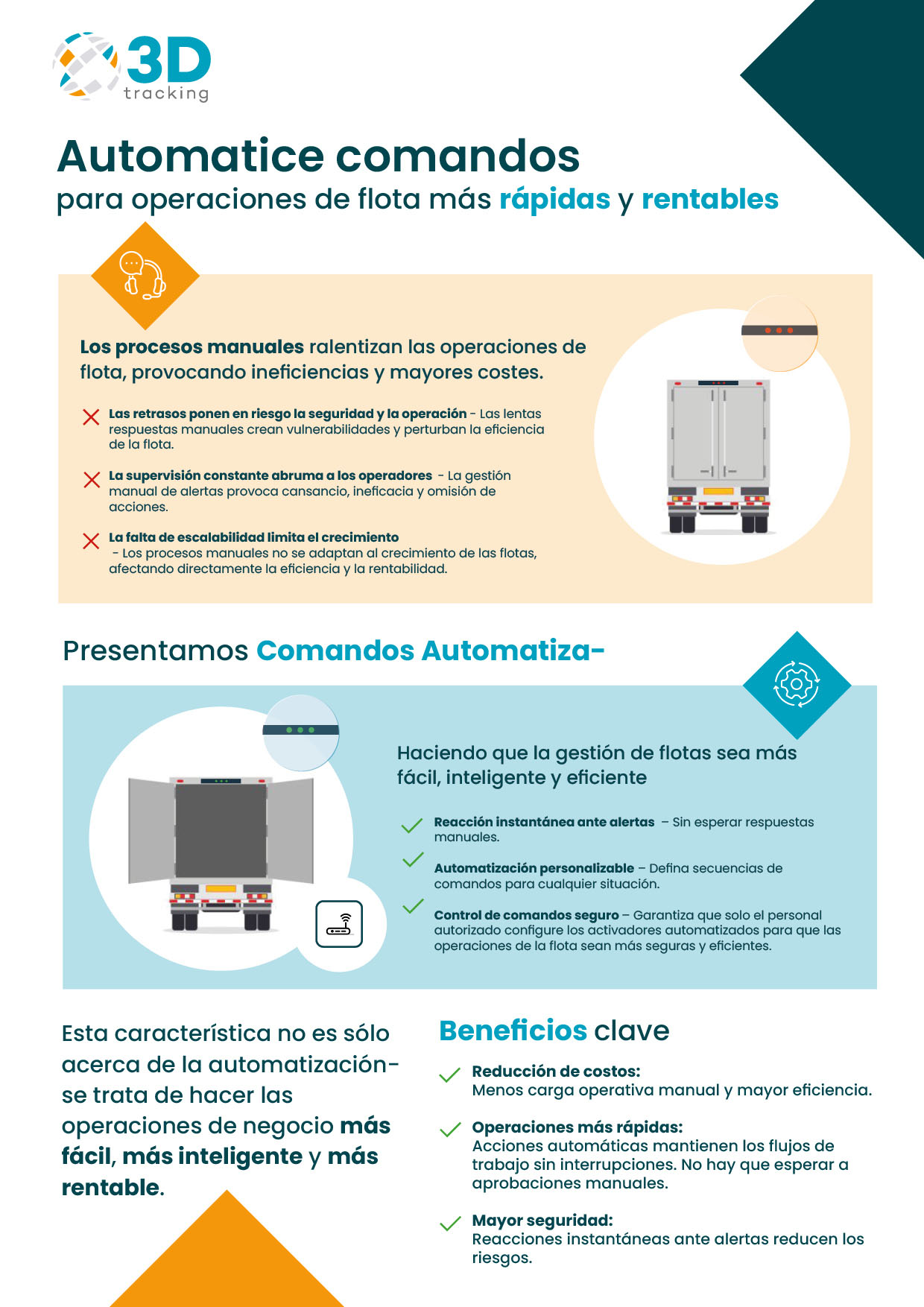 3D tracking

Automatice comandos
para operaciones de flota más rápidas y rentables

Los procesos manuales ralentizan las operaciones de flota, provocando ineficiencias y mayores costes.

Las retrasos ponen en riesgo la seguridad y la operación - Las lentas respuestas manuales crean vulnerabilidades y perturban la eficiencia de la flota.

La supervisión constante abruma a los operadores - La gestión manual de alertas provoca cansancio, ineficacia y omisión de acciones.

La falta de escalabilidad limita el crecimiento - Los procesos manuales no se adaptan al crecimiento de las flotas, afectando directamente la eficiencia y la rentabilidad.

Presentamos Comandos Automatiza-

Haciendo que la gestión de flotas sea más fácil, inteligente y eficiente

Reacción instantánea ante alertas – Sin esperar respuestas manuales.

Automatización personalizable – Defina secuencias de comandos para cualquier situación.

Control de comandos seguro – Garantiza que solo el personal autorizado configure los activadores automatizados para que las operaciones de la flota sean más seguras y eficientes.

Esta característica no es sólo acerca de la automatización- se trata de hacer las operaciones de negocio más fácil, más inteligente y más rentable.

Beneficios clave

Reducción de costos:
Menos carga operativa manual y mayor eficiencia.

Operaciones más rápidas:
Acciones automáticas mantienen los flujos de trabajo sin interrupciones. No hay que esperar a aprobaciones manuales.

Mayor seguridad:
Reacciones instantáneas ante alertas reducen los riesgos.