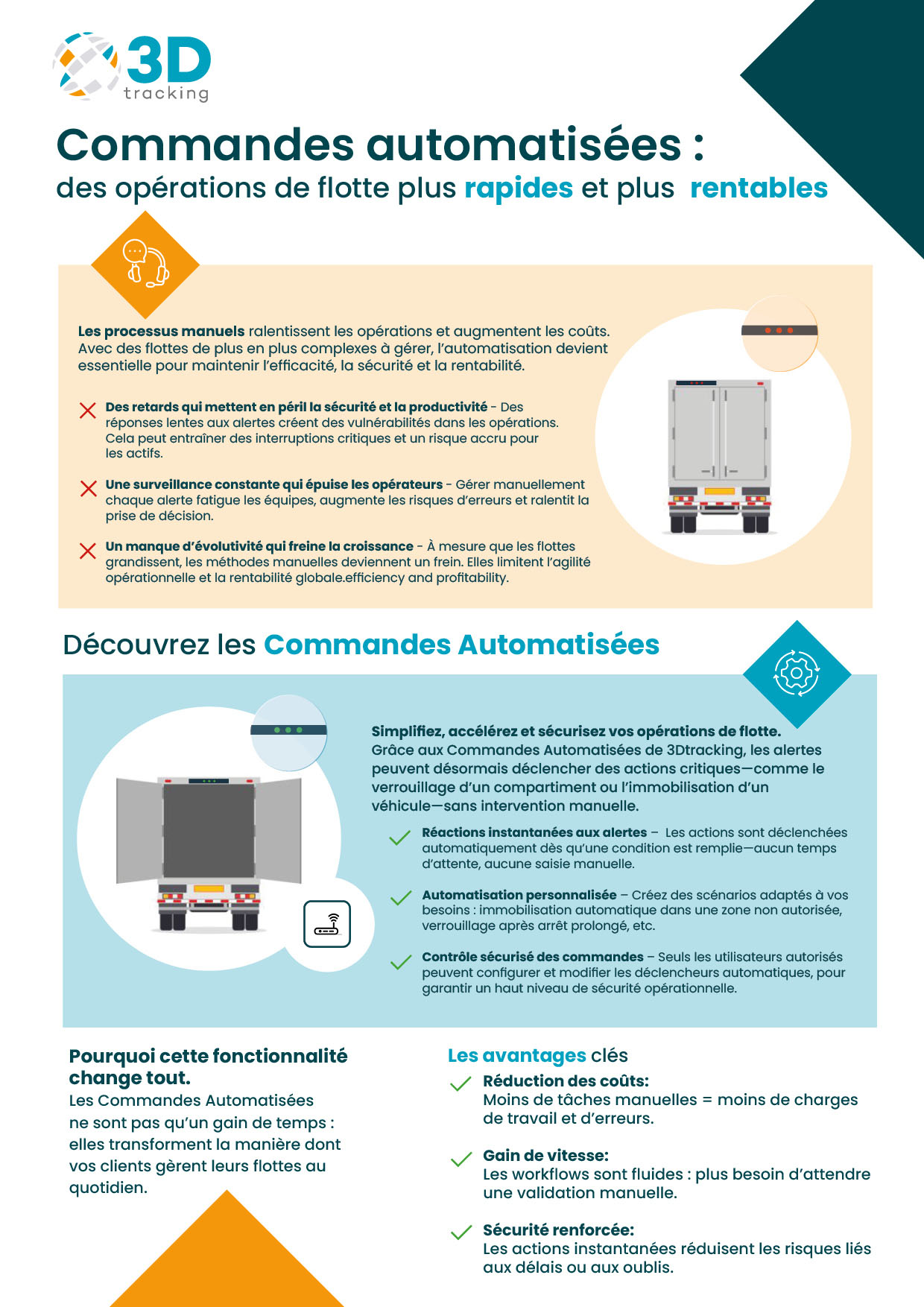 3D tracking

Commandes automatisées :
des opérations de flotte plus rapides et plus rentables

Les processus manuels ralentissent les opérations et augmentent les coûts. Avec des flottes de plus en plus complexes à gérer, l'automatisation devient essentielle pour maintenir l'efficacité, la sécurité et la rentabilité.

Des retards qui mettent en péril la sécurité et la productivité - Des réponses lentes aux alertes créent des vulnérabilités dans les opérations. Cela peut entraîner des interruptions critiques et un risque accru pour les actifs.

Une surveillance constante qui épuise les opérateurs - Gérer manuellement chaque alerte fatigue les équipes, augmente les risques d'erreurs et ralentit la prise de décision.

Un manque d'évolutivité qui freine la croissance - À mesure que les flottes grandissent, les méthodes manuelles deviennent un frein. Elles limitent l'agilité opérationnelle et la rentabilité globale.efficiency and profitability.

Découvrez les Commandes Automatisées

Simplifiez, accélérez et sécurisez vos opérations de flotte.
Grâce aux Commandes Automatisées de 3Dtracking, les alertes peuvent désormais déclencher des actions critiques—comme le verrouillage d'un compartiment ou l'immobilisation d'un véhicule—sans intervention manuelle.

Réactions instantanées aux alertes – Les actions sont déclenchées automatiquement dès qu'une condition est remplie—aucun temps d'attente, aucune saisie manuelle.

Automatisation personnalisée – Créez des scénarios adaptés à vos besoins : immobilisation automatique dans une zone non autorisée, verrouillage après arrêt prolongé, etc.

Contrôle sécurisé des commandes – Seuls les utilisateurs autorisés peuvent configurer et modifier les déclencheurs automatiques, pour garantir un haut niveau de sécurité opérationnelle.

Pourquoi cette fonctionnalité change tout.
Les Commandes Automatisées ne sont pas qu'un gain de temps : elles transforment la manière dont vos clients gèrent leurs flottes au quotidien.

Les avantages clés

Réduction des coûts:
Moins de tâches manuelles = moins de charges de travail et d'erreurs.

Gain de vitesse:
Les workflows sont fluides : plus besoin d'attendre une validation manuelle.

Sécurité renforcée:
Les actions instantanées réduisent les risques liés aux délais ou aux oublis.